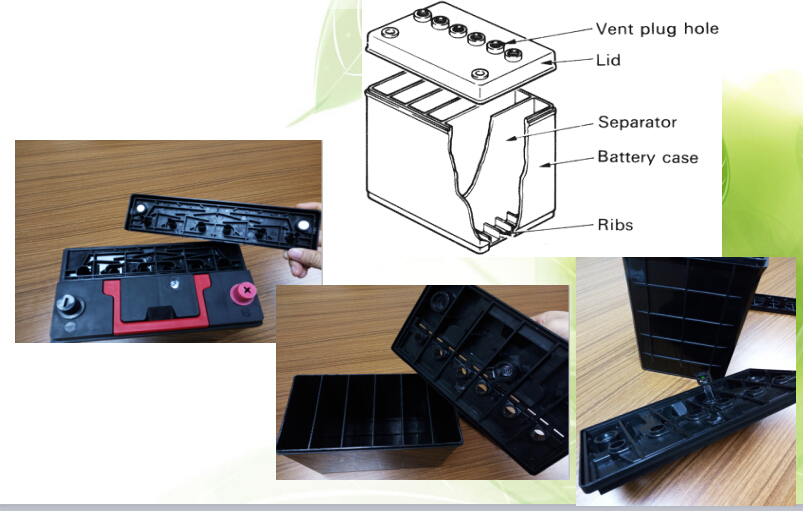 Vent plug hole
Lid
Separator
Battery case
Ribs